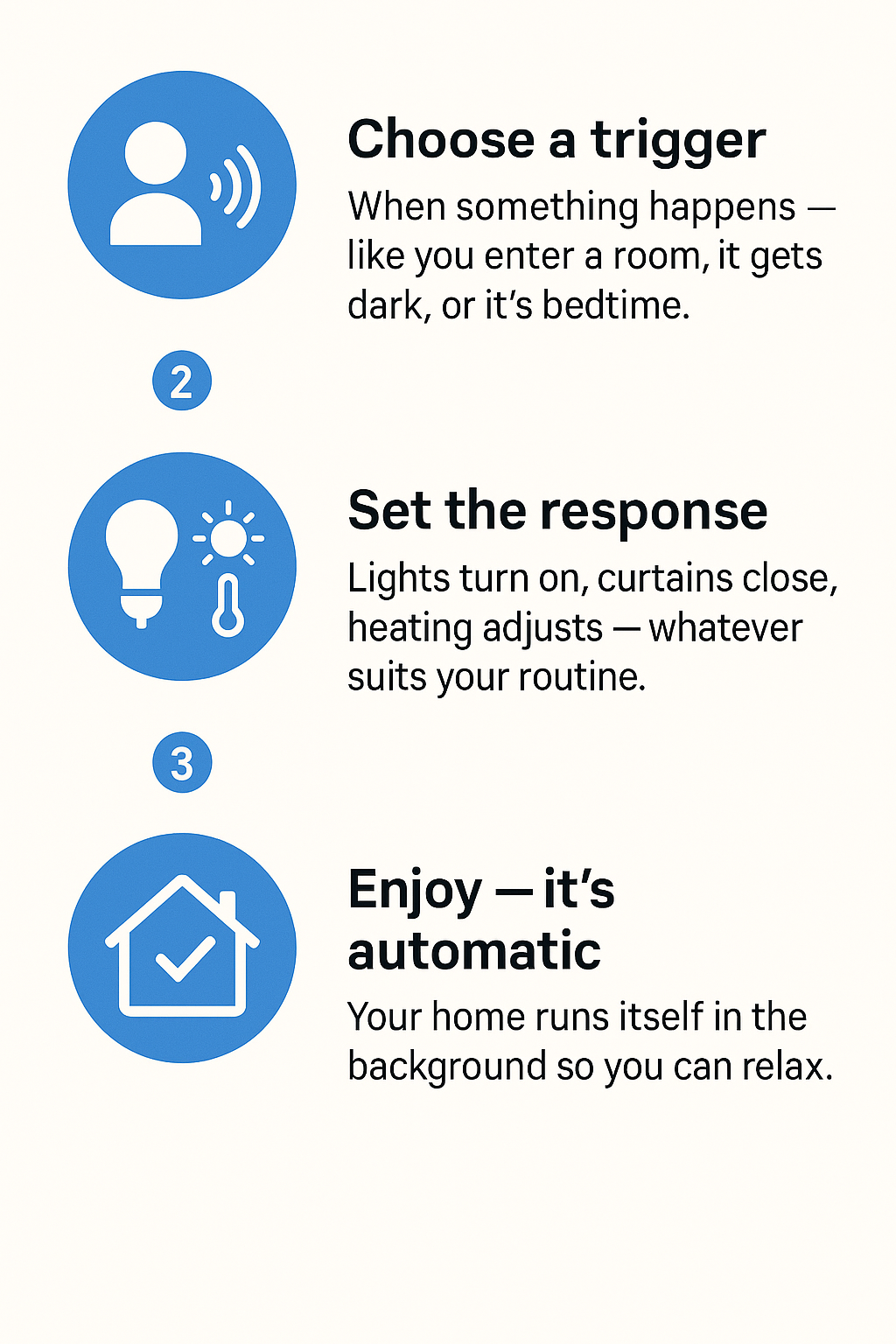 Choose a trigger

When something happens — like you enter a room, it gets dark, or it's bedtime.

2

Set the response

Lights turn on, curtains close, heating adjusts — whatever suits your routine.

3

Enjoy — it's automatic

Your home runs itself in the background so you can relax.